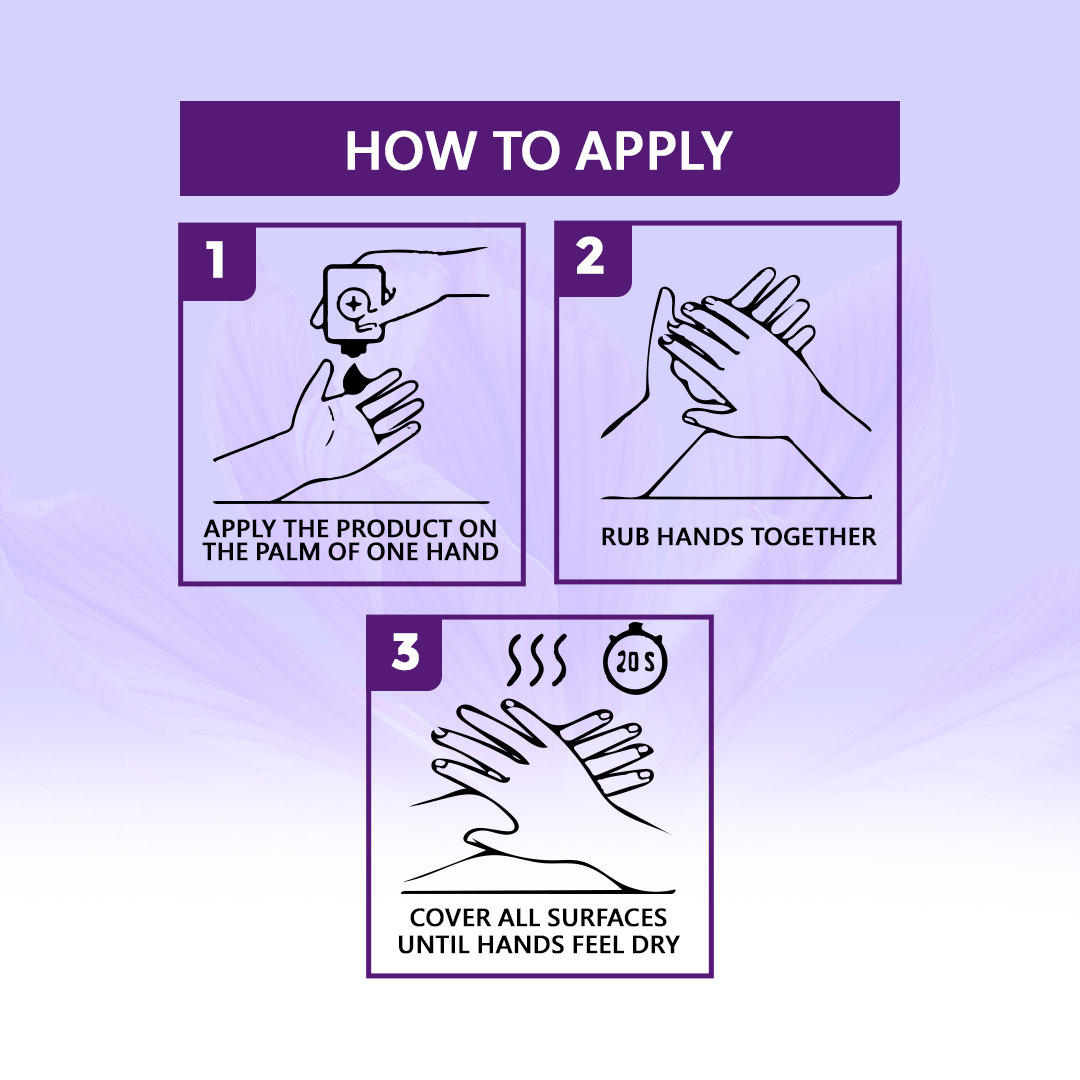 HOW TO APPLY

1

APPLY THE PRODUCT ON THE PALM OF ONE HAND

2

RUB HANDS TOGETHER

3

20 S

COVER ALL SURFACES UNTIL HANDS FEEL DRY