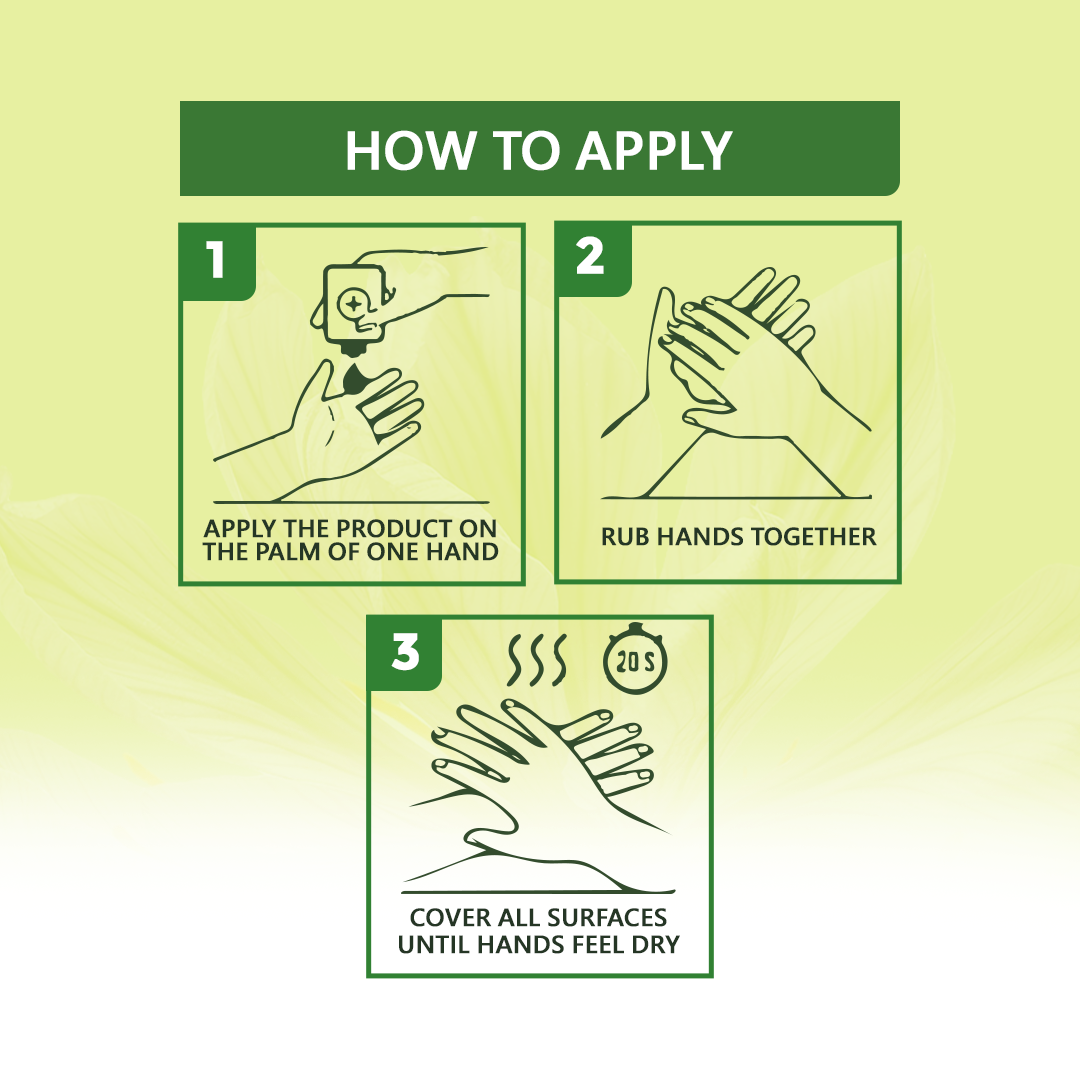 HOW TO APPLY

1

APPLY THE PRODUCT ON THE PALM OF ONE HAND

2

RUB HANDS TOGETHER

3

20 S

COVER ALL SURFACES UNTIL HANDS FEEL DRY